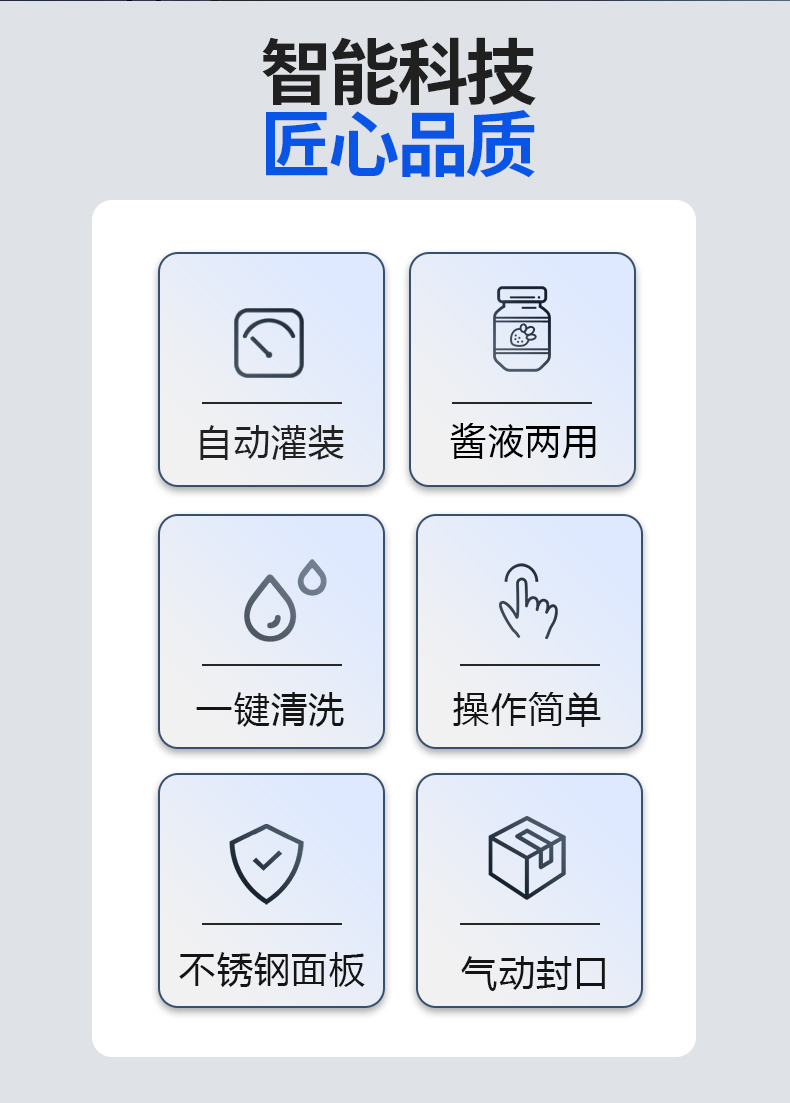 智能科技
匠心品质

自动灌装

酱液两用

一键清洗

操作简单

不锈钢面板

气动封口